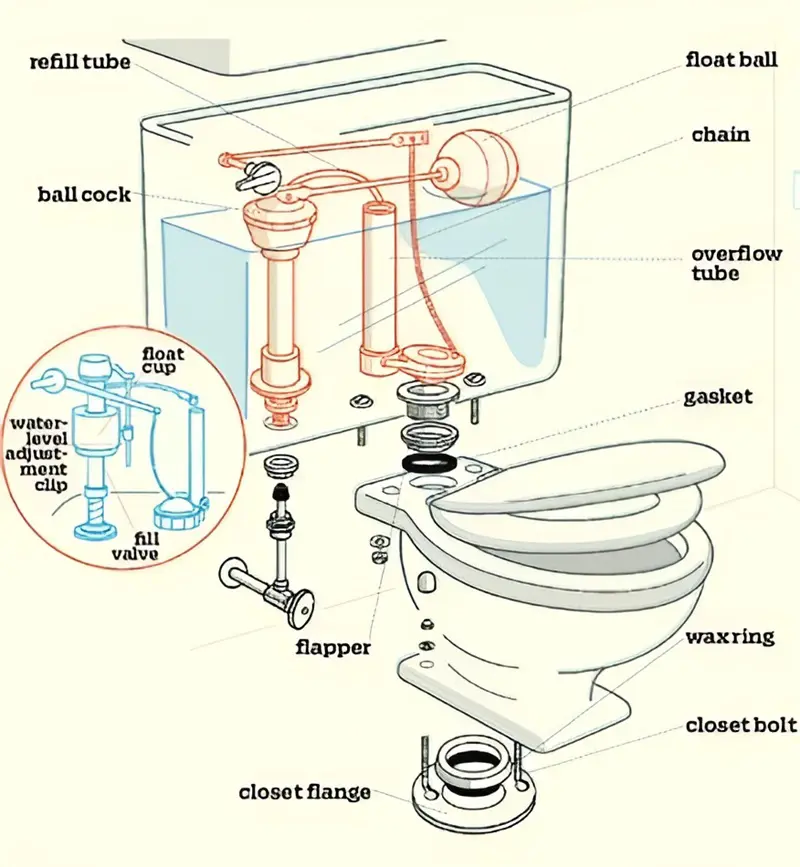 refill tube

float ball

chain

ball cock

overflow tube

float cup

water-level adjustment clip

fill valve

gasket

flapper

wax ring

closet bolt

closet flange