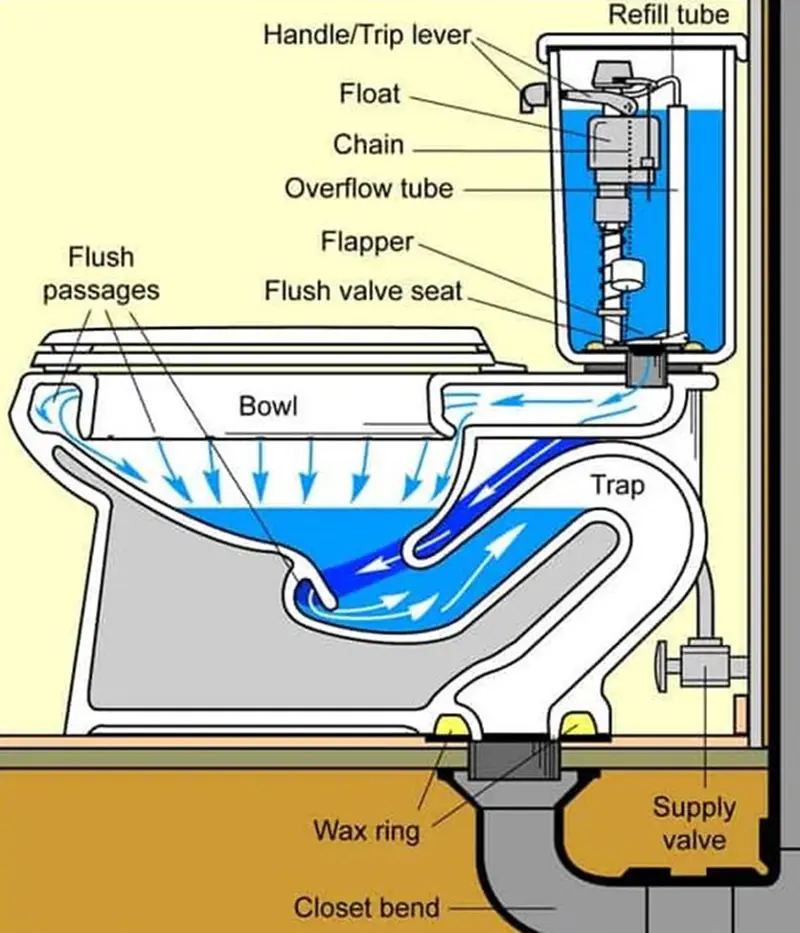 Refill tube
Handle/Trip lever
Float
Chain
Overflow tube
Flapper
Flush valve seat
Flush passages
Bowl
Trap
Wax ring
Supply valve
Closet bend