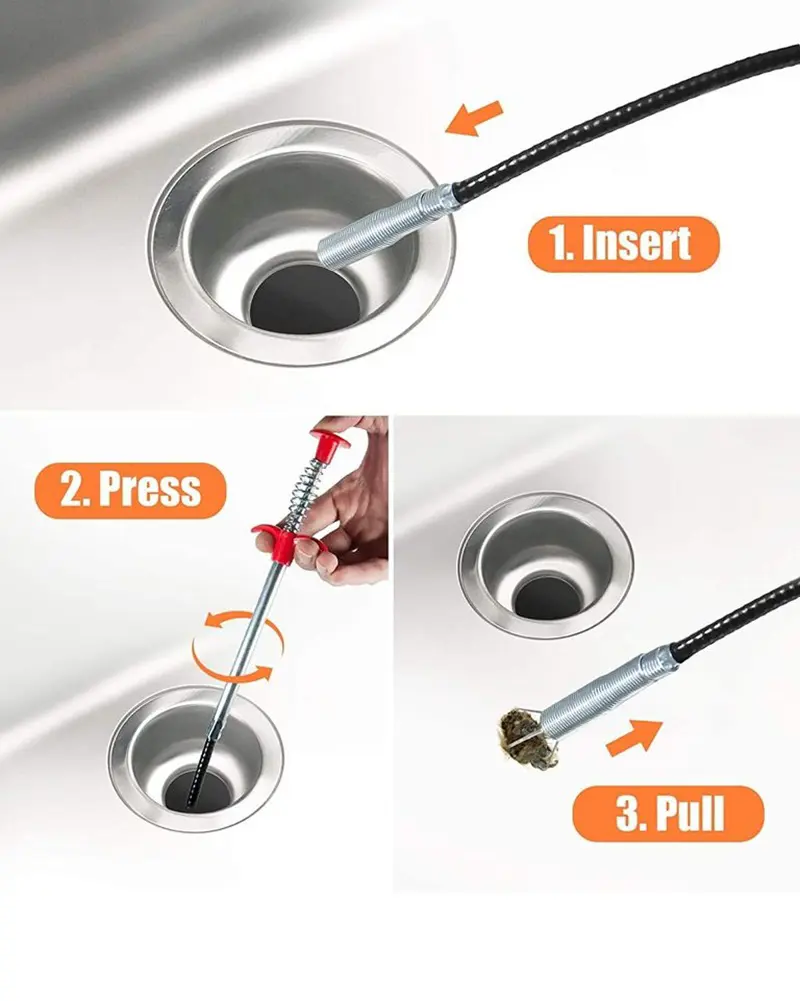 1. Insert

2. Press

3. Pull